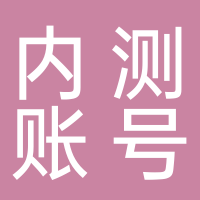 内测
账号